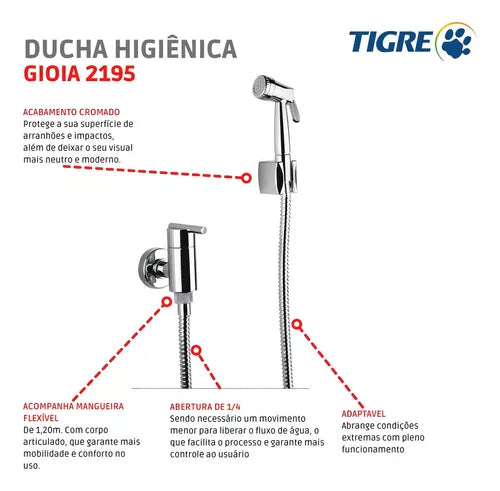 DUCHA HIGIÊNICA
GIOIA 2195

TIGRE

ACABAMENTO CROMADO
Protege a sua superfície de arranhões e impactos, além de deixar o seu visual mais neutro e moderno.

ACOMPANHA MANGUEIRA FLEXÍVEL
De 1,20m. Com corpo articulado, que garante mais mobilidade e conforto no uso.

ABERTURA DE 1/4
Sendo necessário um movimento menor para liberar o fluxo de água, o que facilita o processo e garante mais controle ao usuário

ADAPTAVEL
Abrange condições extremas com pleno funcionamento